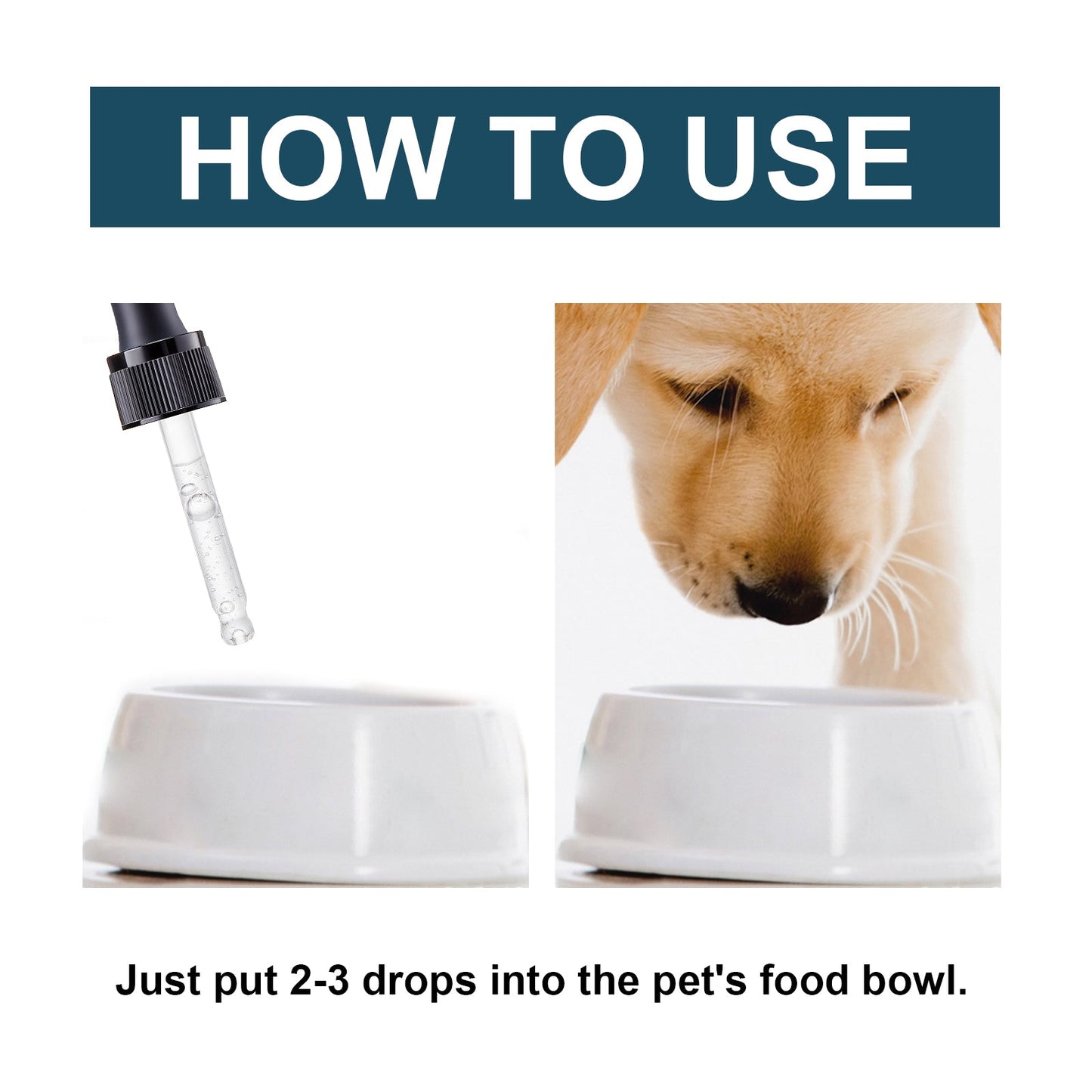 HOW TO USE

Just put 2-3 drops into the pet's food bowl.