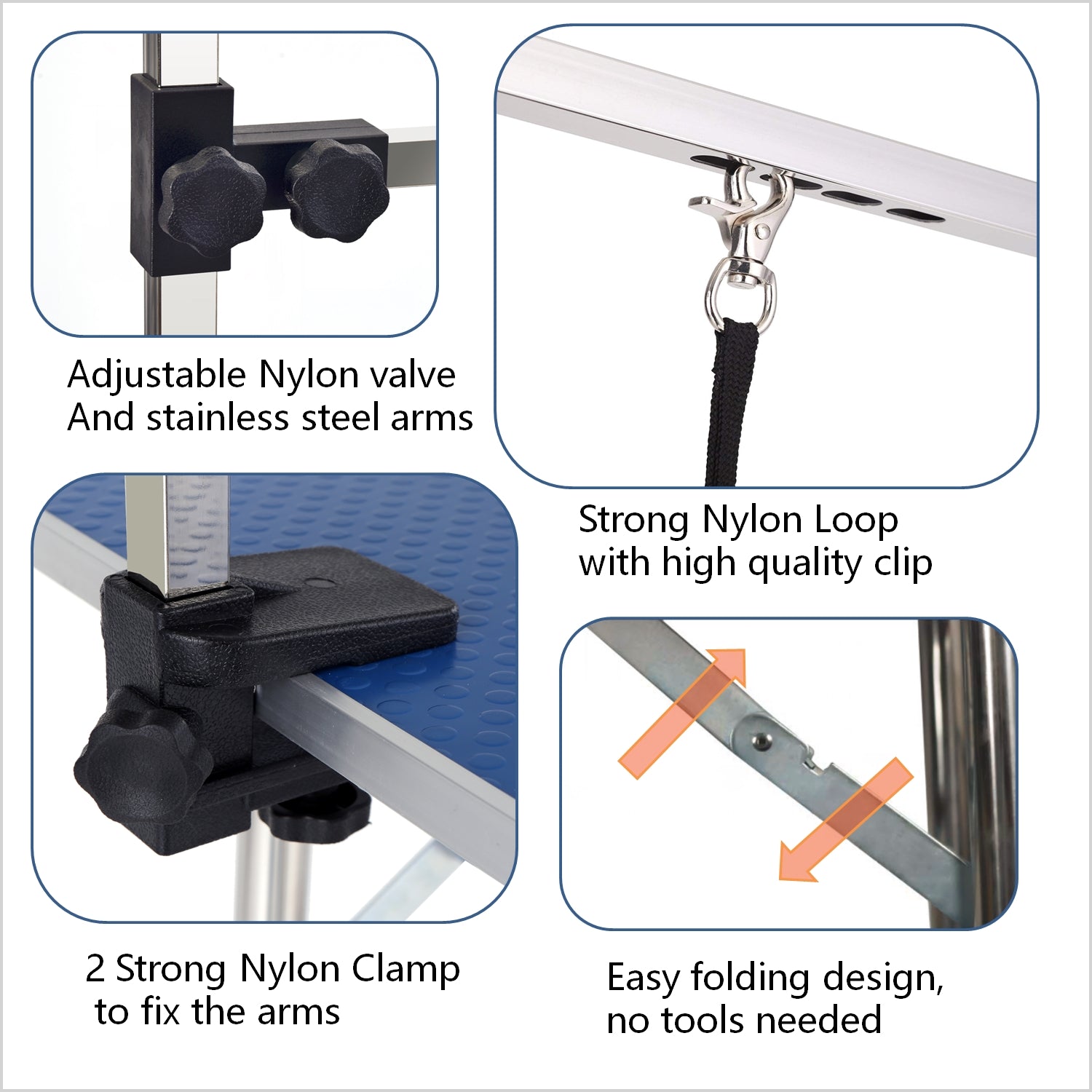 Adjustable Nylon valve
And stainless steel arms

Strong Nylon Loop
with high quality clip

2 Strong Nylon Clamp
to fix the arms

Easy folding design,
no tools needed