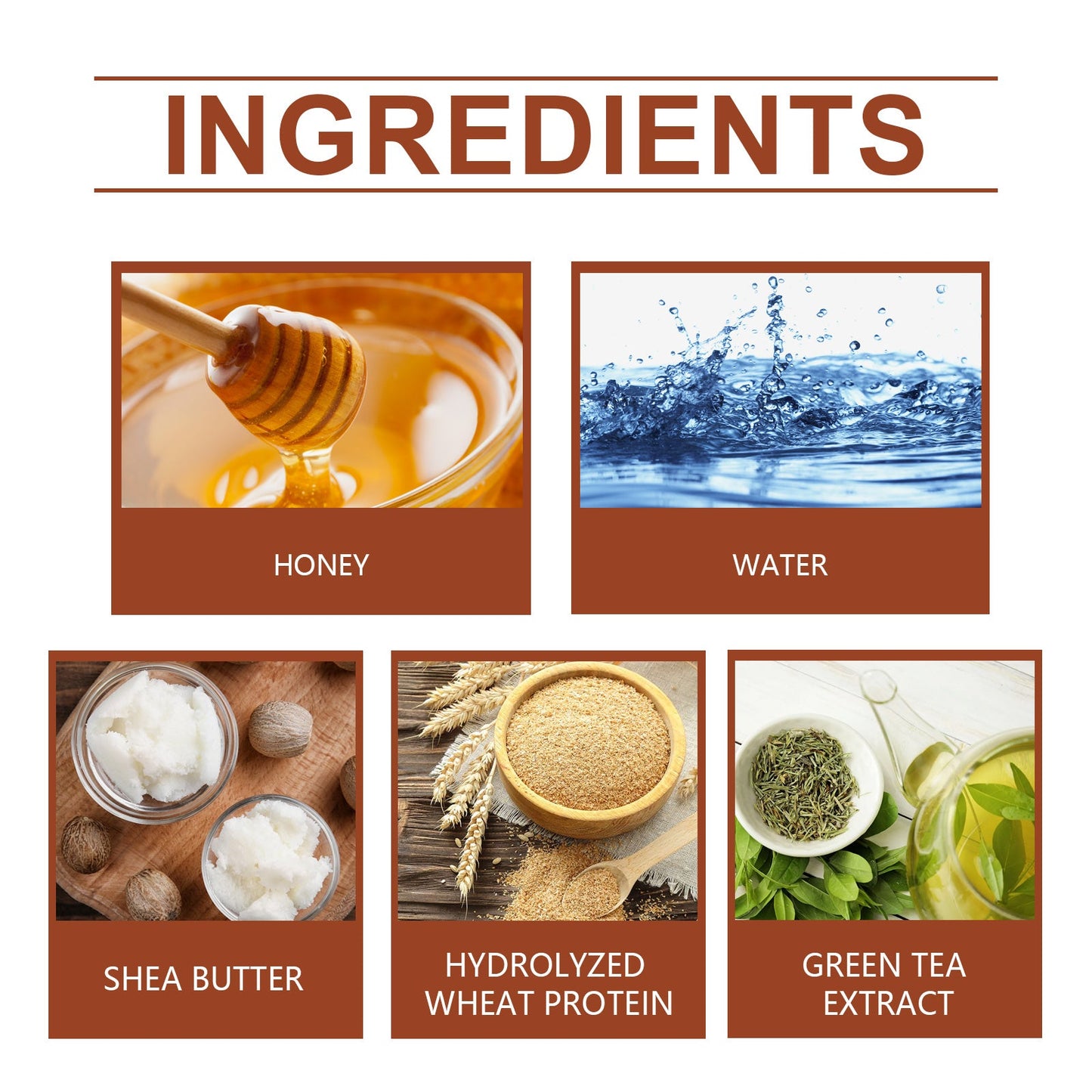 INGREDIENTS

HONEY

WATER

SHEA BUTTER

HYDROLYZED WHEAT PROTEIN

GREEN TEA EXTRACT