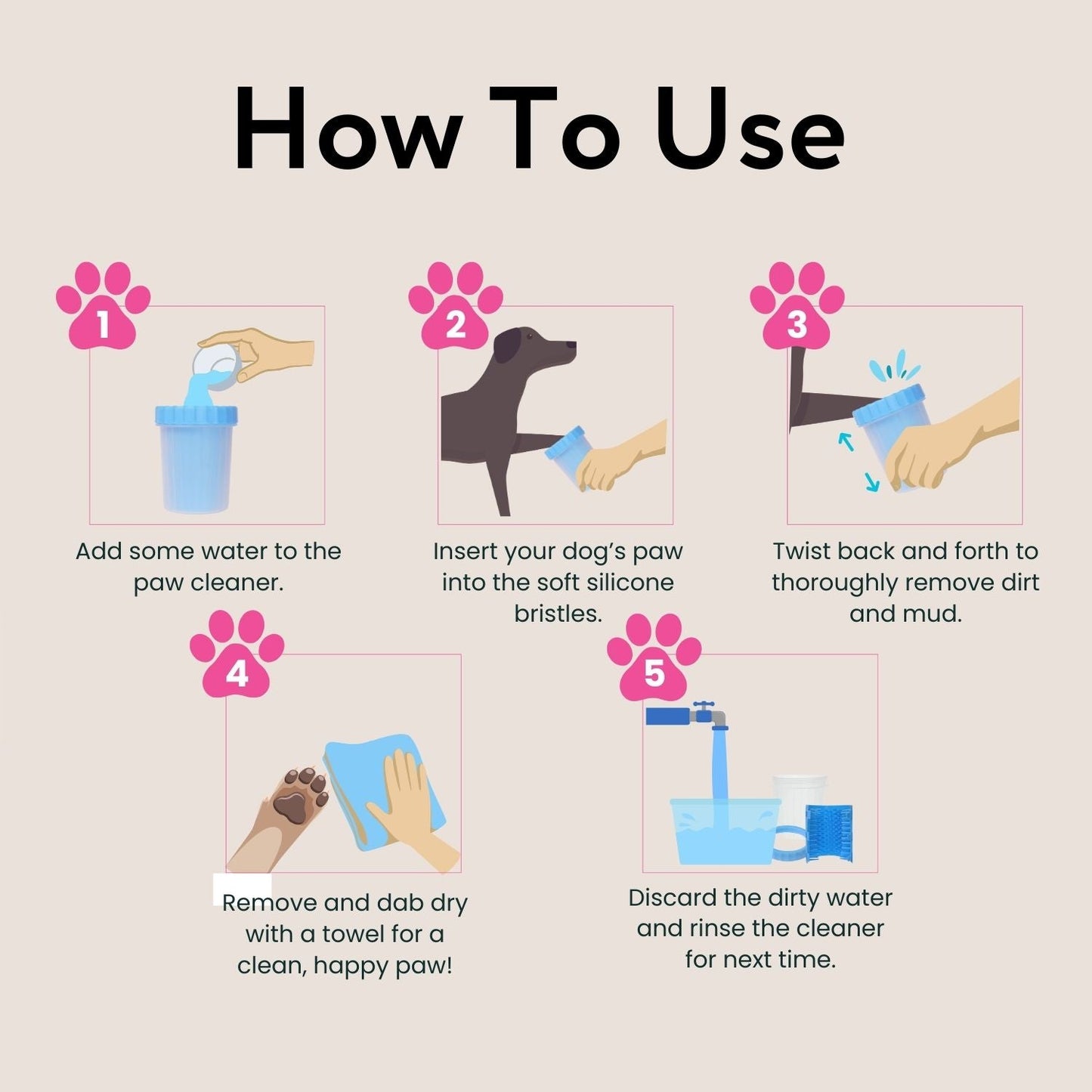 How To Use

1

Add some water to the paw cleaner.

2

Insert your dog's paw into the soft silicone bristles.

3

Twist back and forth to thoroughly remove dirt and mud.

4

Remove and dab dry with a towel for a clean, happy paw!

5

Discard the dirty water and rinse the cleaner for next time.