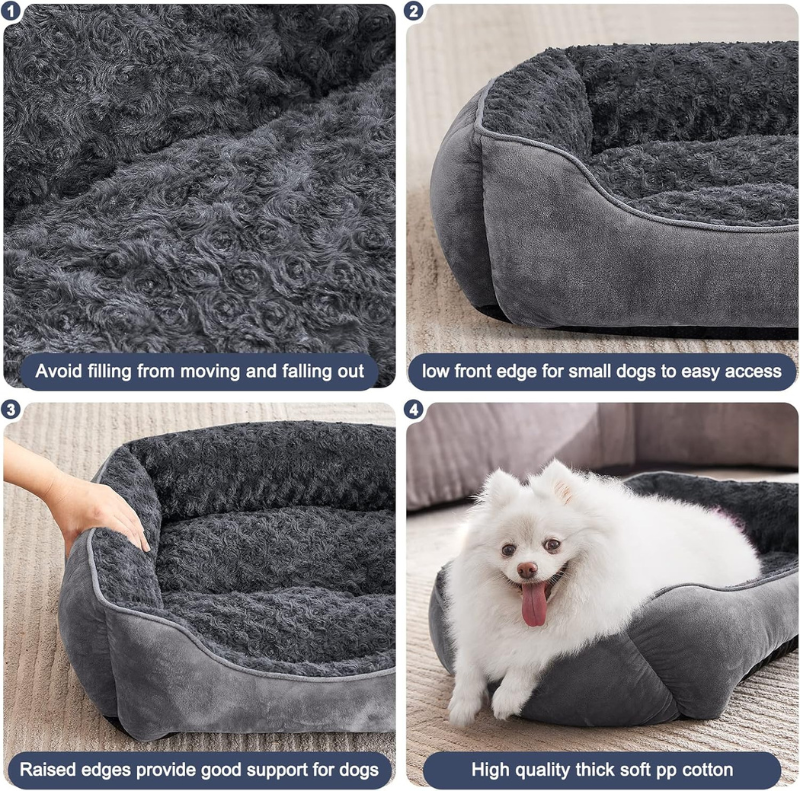 1
Avoid filling from moving and falling out

2
low front edge for small dogs to easy access

3
Raised edges provide good support for dogs

4
High quality thick soft pp cotton