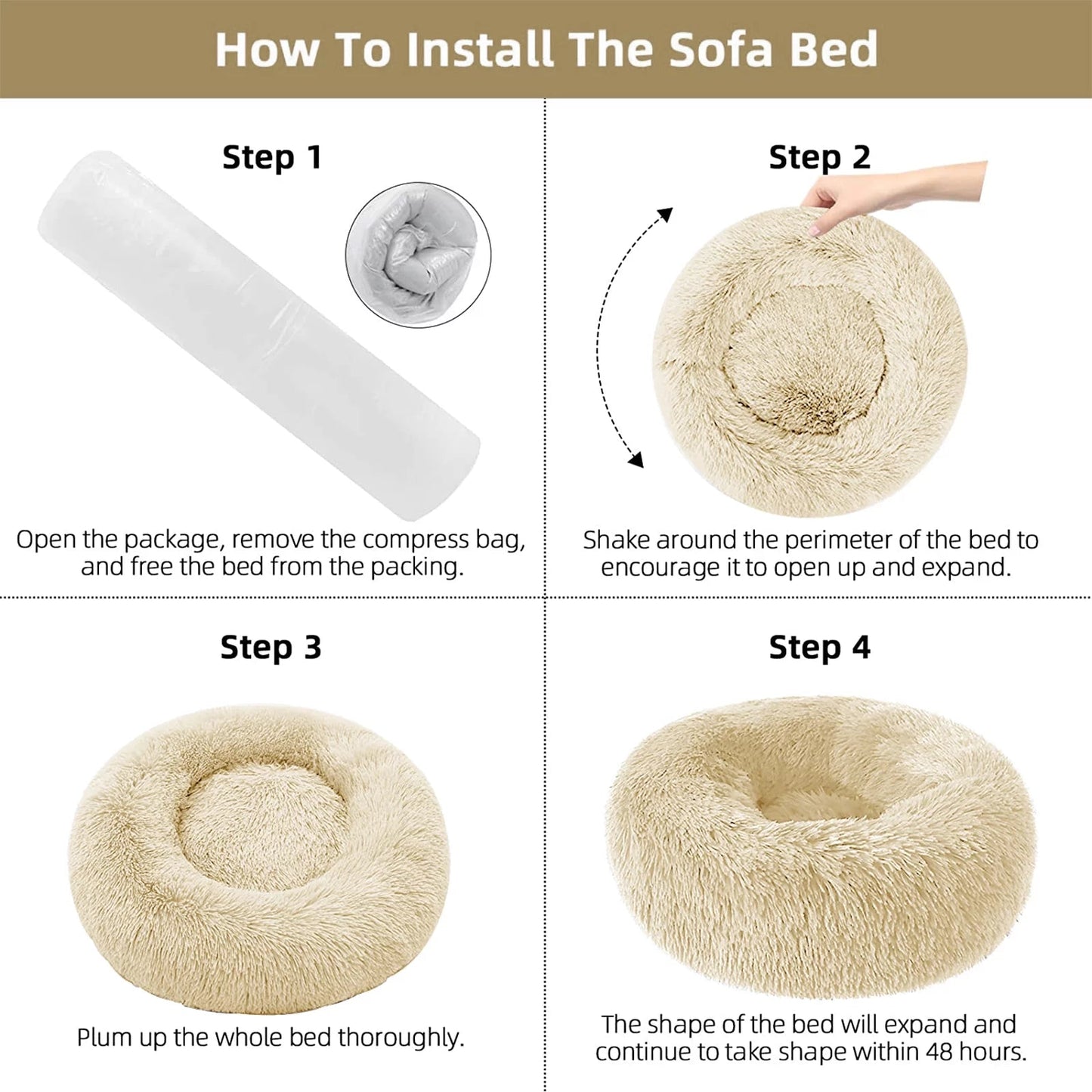 How To Install The Sofa Bed

Step 1

Open the package, remove the compress bag, and free the bed from the packing.

Step 2

Shake around the perimeter of the bed to encourage it to open up and expand.

Step 3

Plum up the whole bed thoroughly.

Step 4

The shape of the bed will expand and continue to take shape within 48 hours.