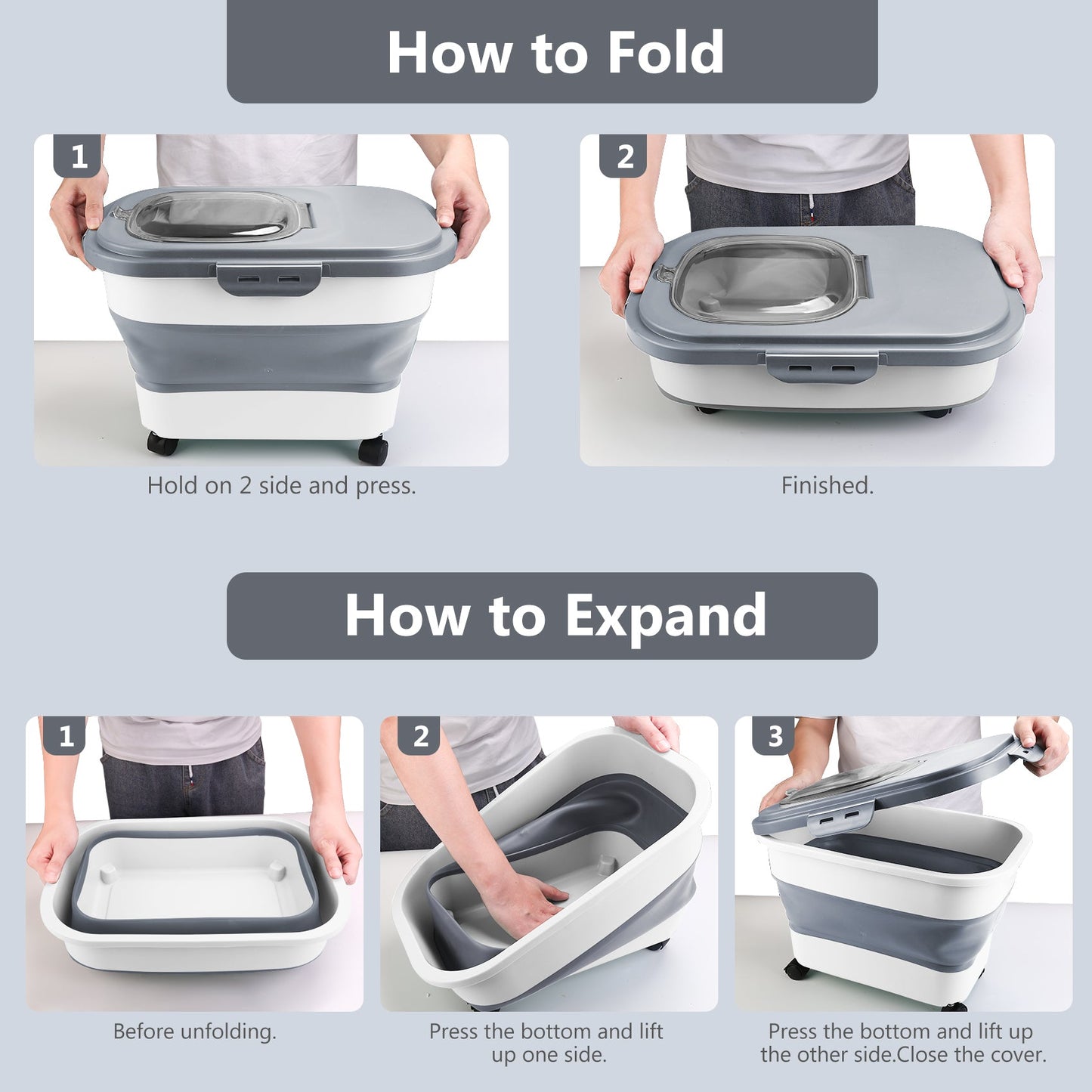 How to Fold

1

Hold on 2 side and press.

2

Finished.

How to Expand

1

Before unfolding.

2

Press the bottom and lift up one side.

3

Press the bottom and lift up the other side.Close the cover.