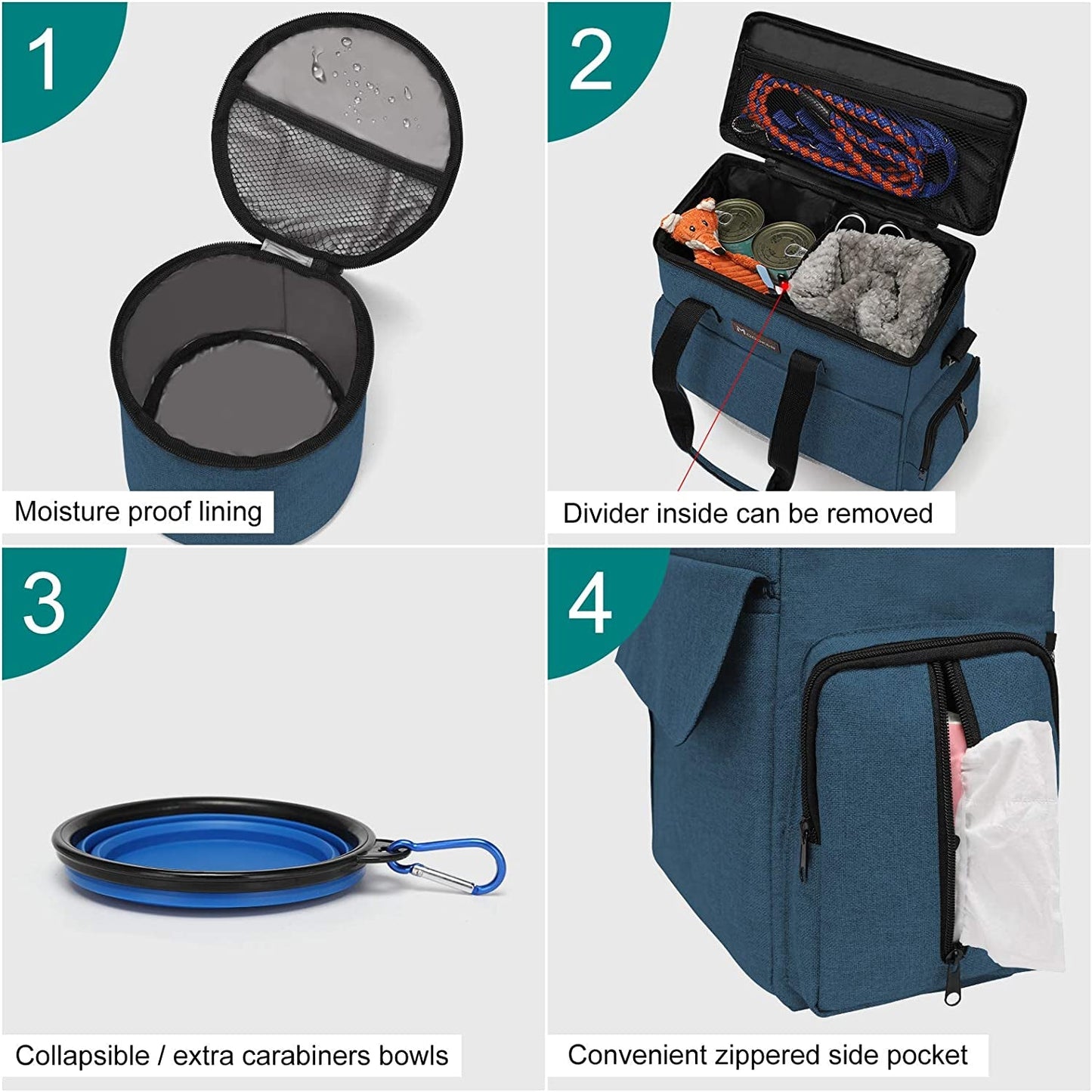 1

Moisture proof lining

2

Divider inside can be removed

3

Collapsible / extra carabiners bowls

4

Convenient zippered side pocket